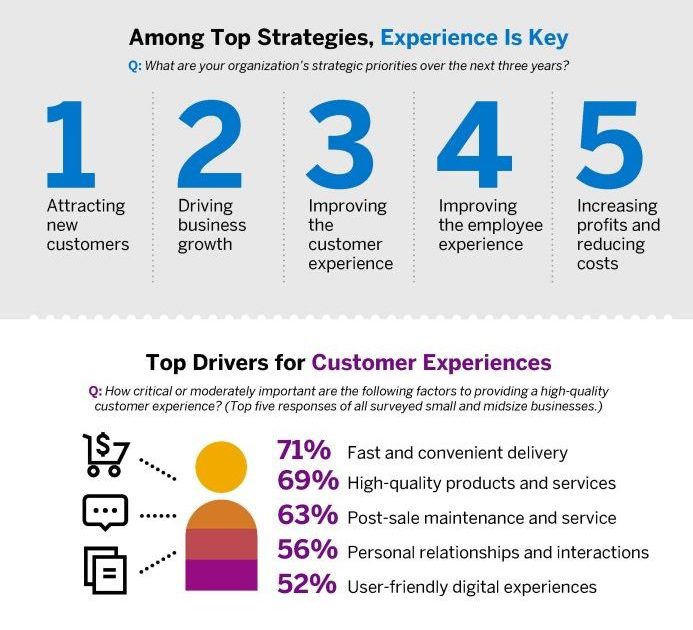 Among Top Strategies, Experience Is Key

Q: What are your organization's strategic priorities over the next three years?

1
Attracting new customers

2
Driving business growth

3
Improving the customer experience

4
Improving the employee experience

5
Increasing profits and reducing costs

Top Drivers for Customer Experiences

Q: How critical or moderately important are the following factors to providing a high-quality customer experience? (Top five responses of all surveyed small and midsize businesses.)

$

71% Fast and convenient delivery
69% High-quality products and services
63% Post-sale maintenance and service
56% Personal relationships and interactions
52% User-friendly digital experiences